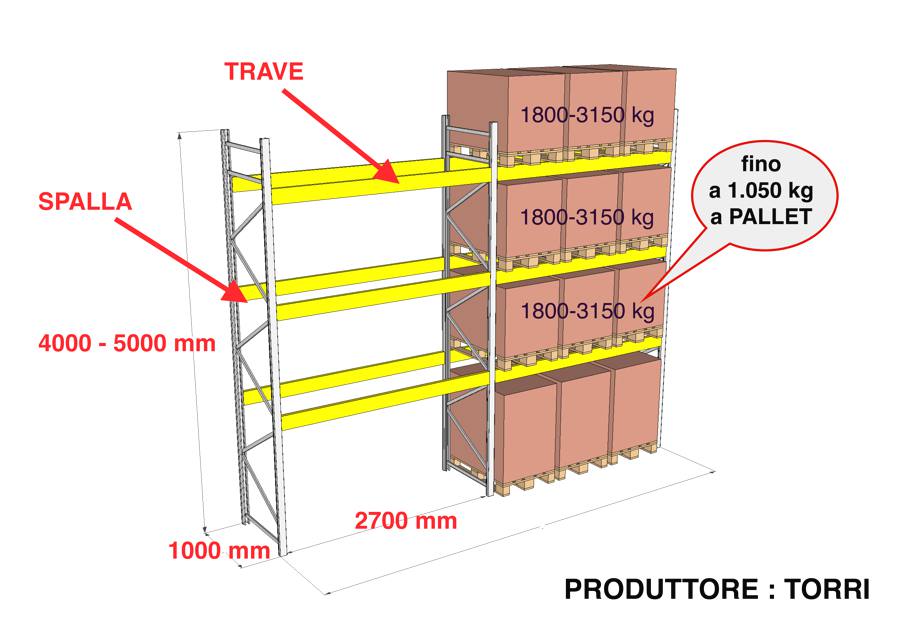 TRAVE

SPALLA

1800-3150 kg

1800-3150 kg

1800-3150 kg

fino a 1.050 kg a PALLET

4000 - 5000 mm

2700 mm

1000 mm

PRODUTTORE : TORRI